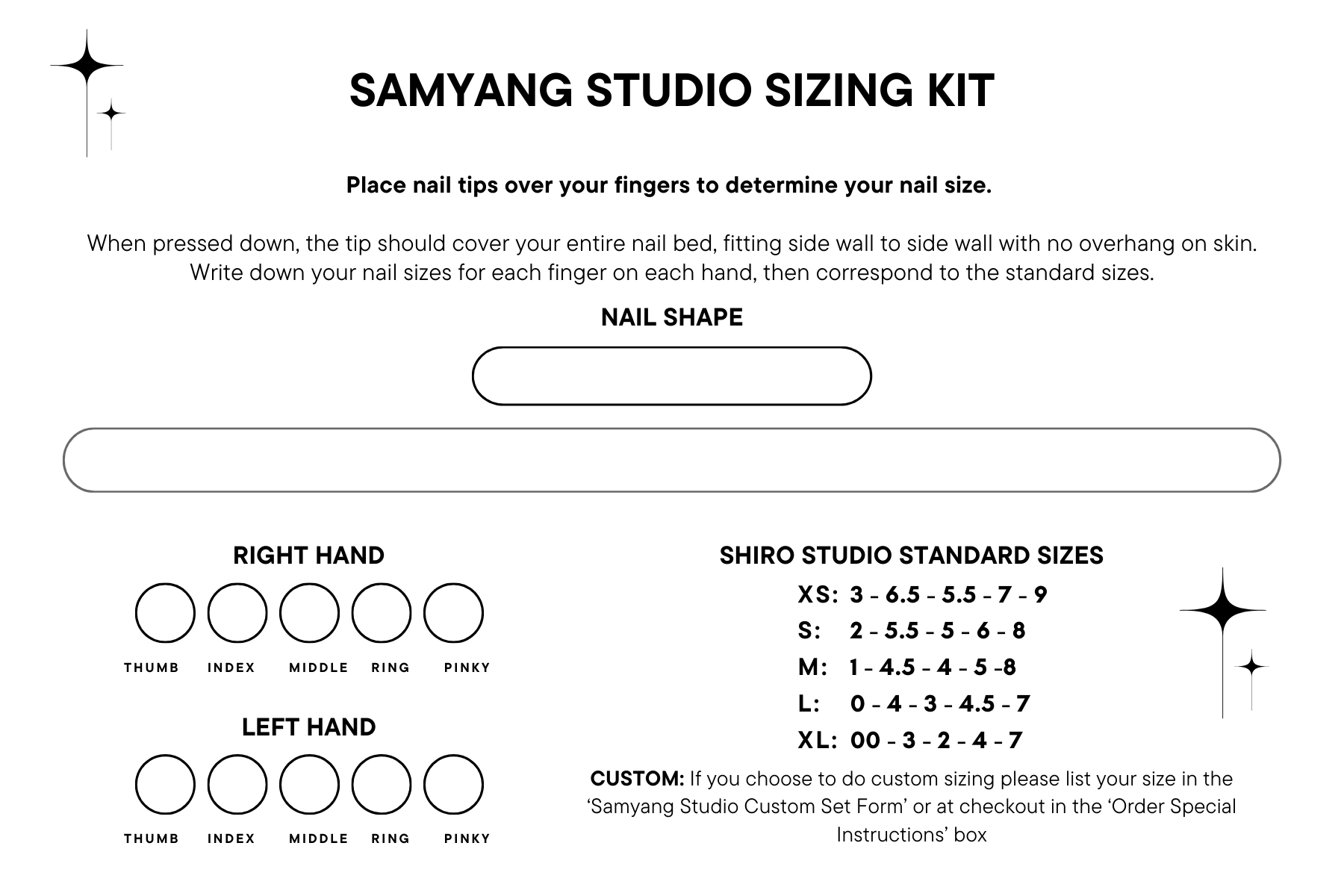 SAMYANG STUDIO SIZING KIT

Place nail tips over your fingers to determine your nail size.

When pressed down, the tip should cover your entire nail bed, fitting side wall to side wall with no overhang on skin. Write down your nail sizes for each finger on each hand, then correspond to the standard sizes.

NAIL SHAPE

RIGHT HAND

THUMB INDEX MIDDLE RING PINKY

LEFT HAND

THUMB INDEX MIDDLE RING PINKY

SHIRO STUDIO STANDARD SIZES

XS: 3 - 6.5 - 5.5 - 7 - 9
S: 2 - 5.5 - 5 - 6 - 8
M: 1 - 4.5 - 4 - 5 -8
L: 0 - 4 - 3 - 4.5 - 7
XL: 00 - 3 - 2 - 4 - 7

CUSTOM: If you choose to do custom sizing please list your size in the 'Samyang Studio Custom Set Form' or at checkout in the 'Order Special Instructions' box